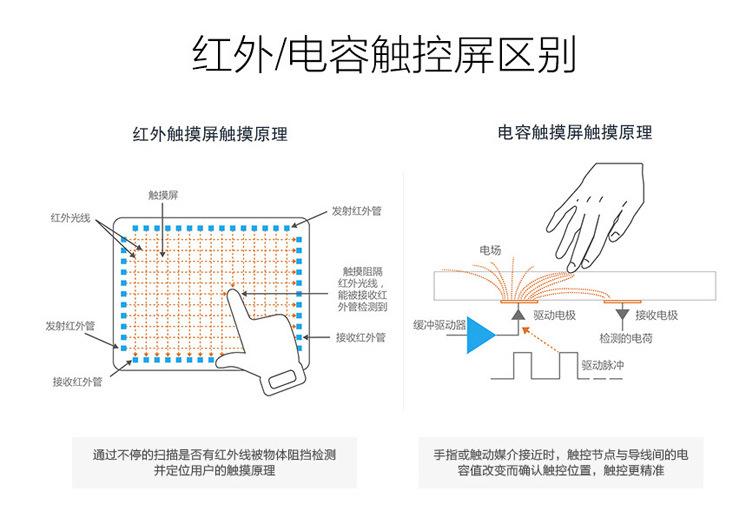 红外/电容触控屏区别

红外触摸屏触摸原理

触摸屏

红外光线

发射红外管

触摸阻隔红外光线，能被接收红外管检测到

发射红外管

接收红外管

接收红外管

通过不停的扫描是否有红外线被物体阻挡检测并定位用户的触摸原理

电容触摸屏触摸原理

电场

缓冲驱动器

驱动电极

接收电极

检测的电荷

驱动脉冲

手指或触动媒介接近时，触控节点与导线间的电容值改变而确认触控位置，触控更精准